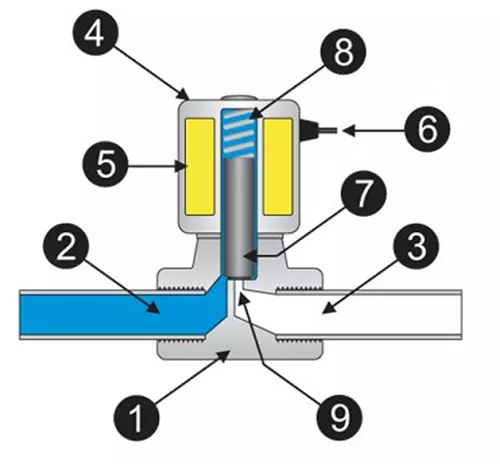 4
8
6
5
7
2
3
1
9